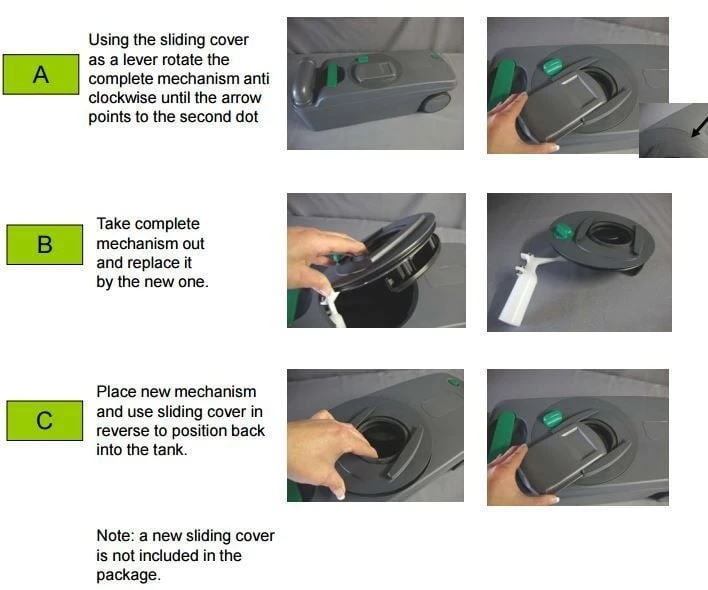 A

Using the sliding cover as a lever rotate the complete mechanism anti clockwise until the arrow points to the second dot

B

Take complete mechanism out and replace it by the new one.

C

Place new mechanism and use sliding cover in reverse to position back into the tank.

Note: a new sliding cover is not included in the package.